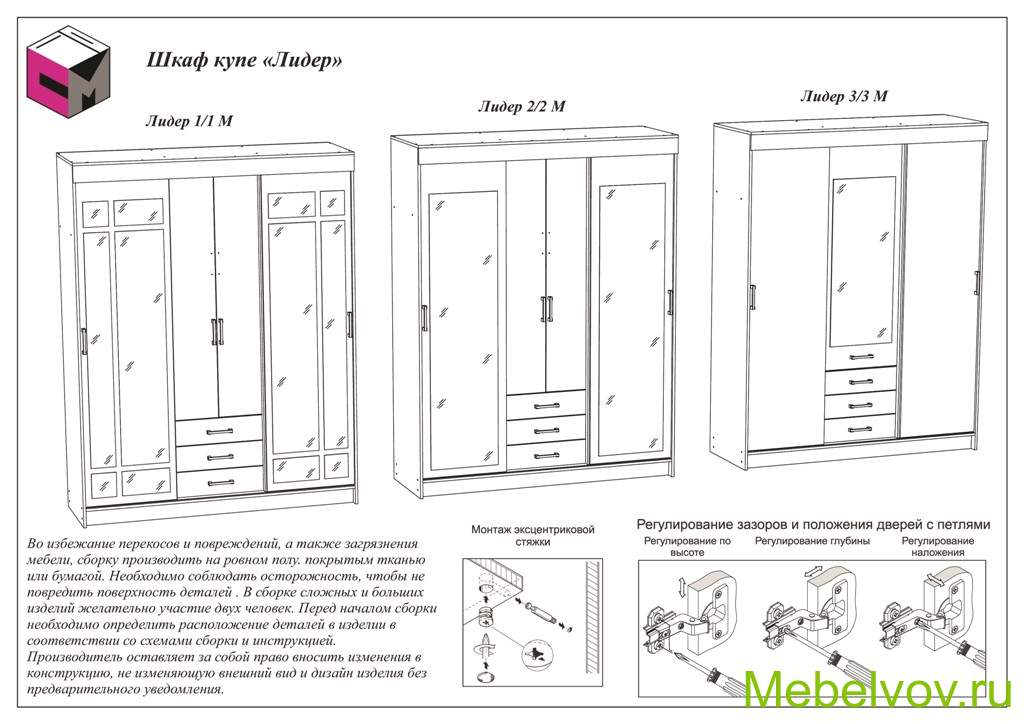 Шкаф купе «Лидер»

Лидер 1/1 М

Лидер 2/2 М

Лидер 3/3 М

Во избежание перекосов и повреждений, а также загрязнения мебели, сборку производить на ровном полу. покрытым тканью или бумагой. Необходимо соблюдать осторожность, чтобы не повредить поверхность деталей . В сборке сложных и больших изделий желательно участие двух человек. Перед началом сборки необходимо определить расположение деталей в изделии в соответствии со схемами сборки и инструкцией.
Производитель оставляет за собой право вносить изменения в конструкцию, не изменяющую внешний вид и дизайн изделия без предварительного уведомления.

Монтаж эксцентриковой стяжки

Регулирование зазоров и положения дверей с петлями

Регулирование по высоте

Регулирование глубины

Регулирование наложения

Mebelvov.ru